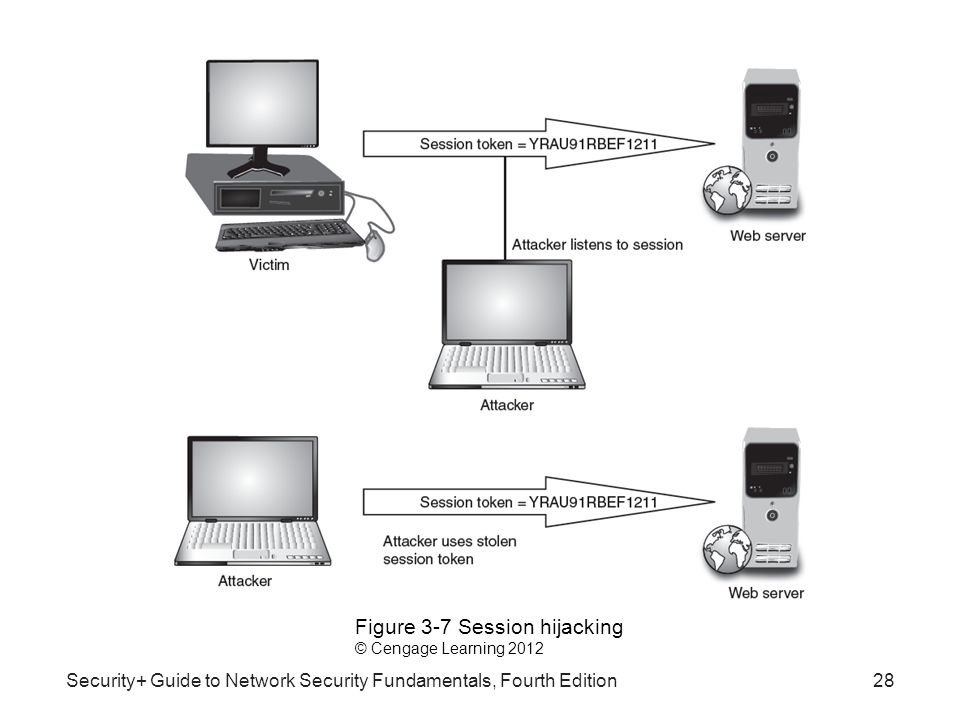 Session token = YRAU91RBEF1211

Victim

Attacker listens to session

Web server

Attacker

Session token = YRAU91RBEF1211

Attacker uses stolen session token

Attacker

Web server

Figure 3-7 Session hijacking
© Cengage Learning 2012

Security+ Guide to Network Security Fundamentals, Fourth Edition

28