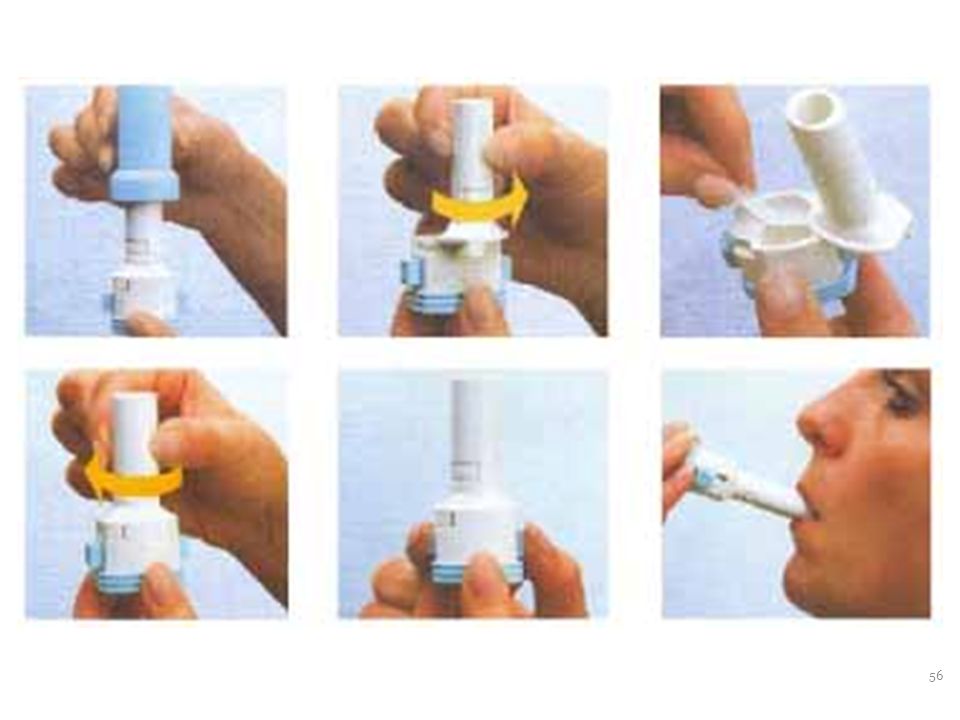 56