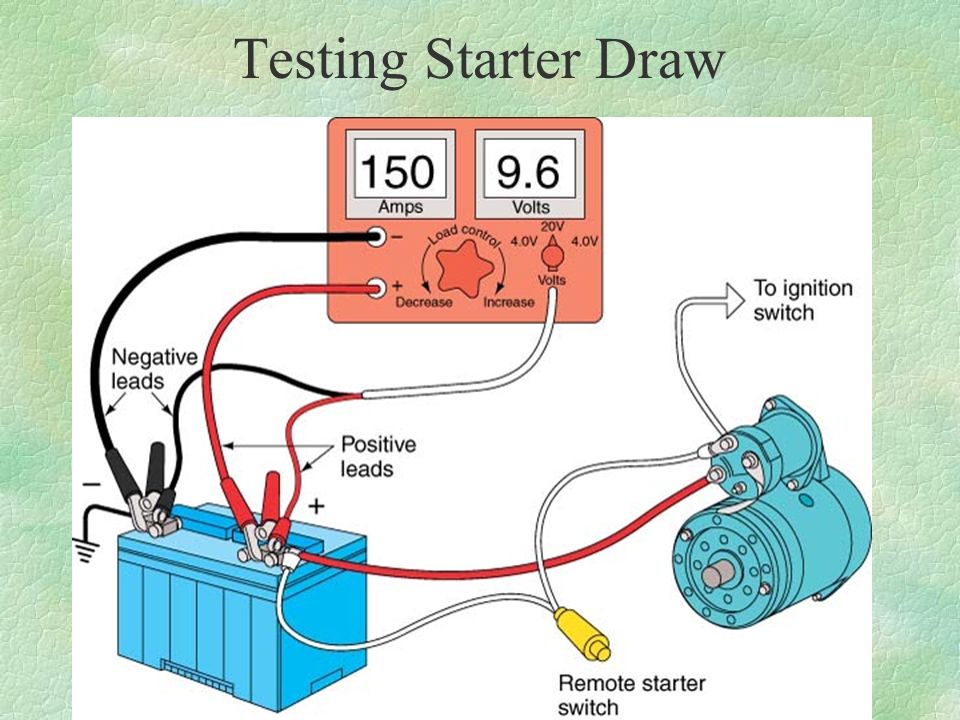 Testing Starter Draw

150
Amps

9.6
Volts

−
+
Load control
Decrease
Increase
20V
4.0V
4.0V
Volts

To ignition switch

Negative leads

Positive leads

−
+

Remote starter switch