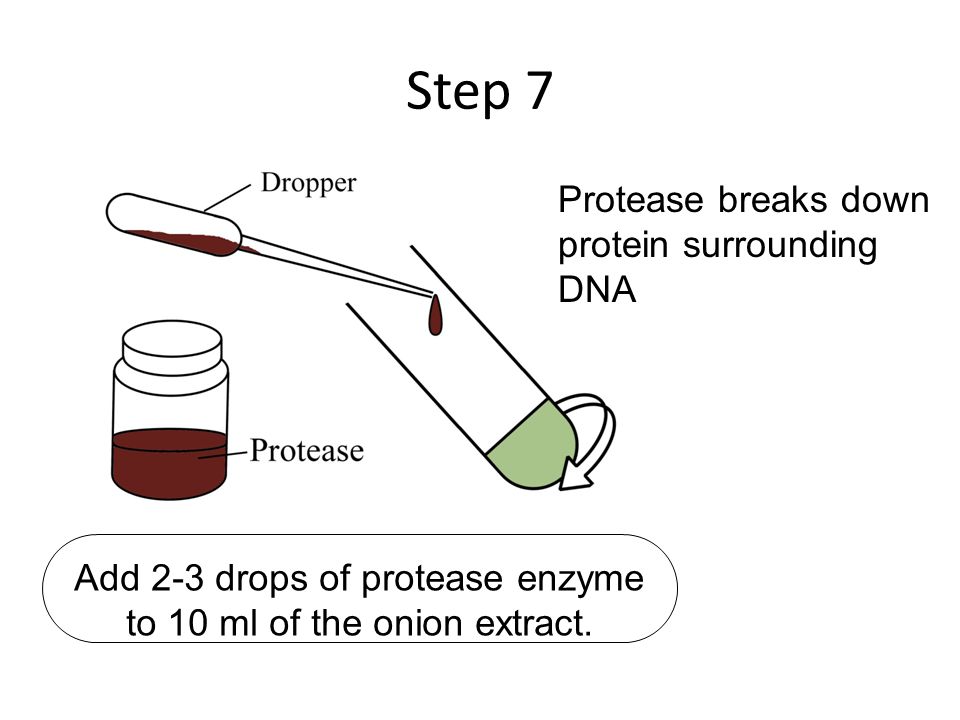 Step 7

Dropper

Protease breaks down protein surrounding DNA

Protease

Add 2-3 drops of protease enzyme to 10 ml of the onion extract.