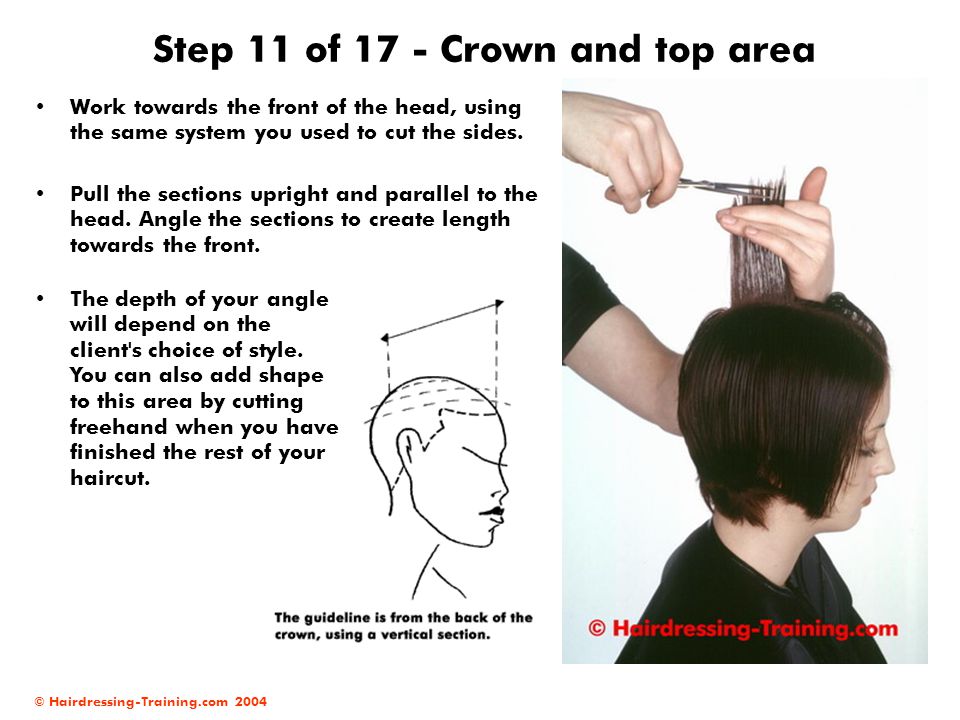 Step 11 of 17 - Crown and top area

• Work towards the front of the head, using the same system you used to cut the sides.

• Pull the sections upright and parallel to the head. Angle the sections to create length towards the front.

• The depth of your angle will depend on the client's choice of style. You can also add shape to this area by cutting freehand when you have finished the rest of your haircut.

The guideline is from the back of the crown, using a vertical section.

© Hairdressing-Training.com

© Hairdressing-Training.com 2004