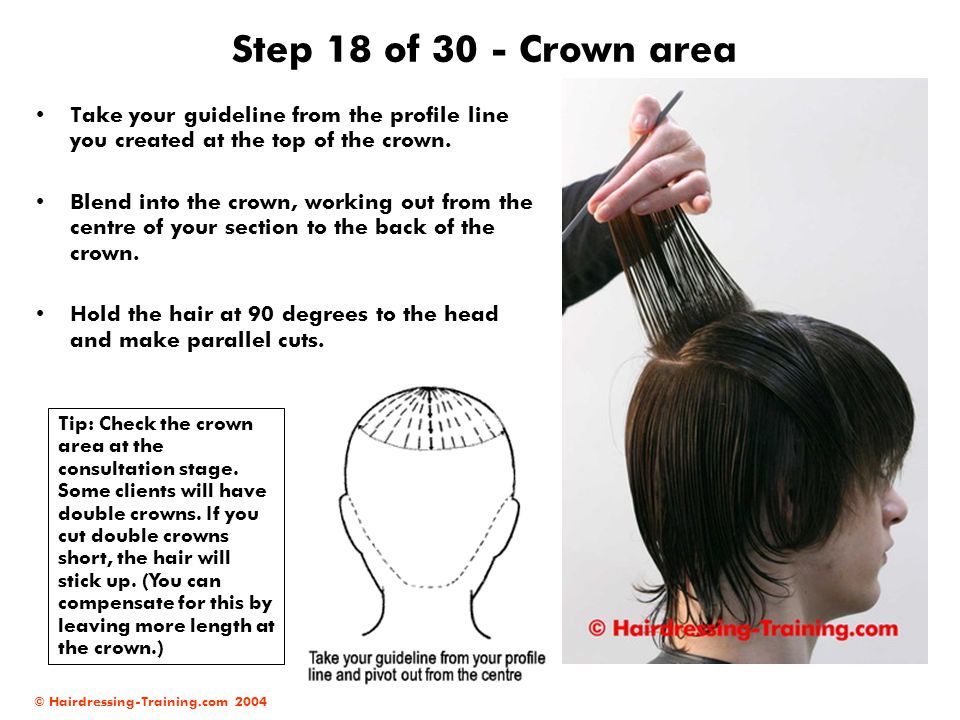 Step 18 of 30 - Crown area

• Take your guideline from the profile line you created at the top of the crown.

• Blend into the crown, working out from the centre of your section to the back of the crown.

• Hold the hair at 90 degrees to the head and make parallel cuts.

Tip: Check the crown area at the consultation stage. Some clients will have double crowns. If you cut double crowns short, the hair will stick up. (You can compensate for this by leaving more length at the crown.)

Take your guideline from your profile line and pivot out from the centre

© Hairdressing-Training.com

© Hairdressing-Training.com 2004