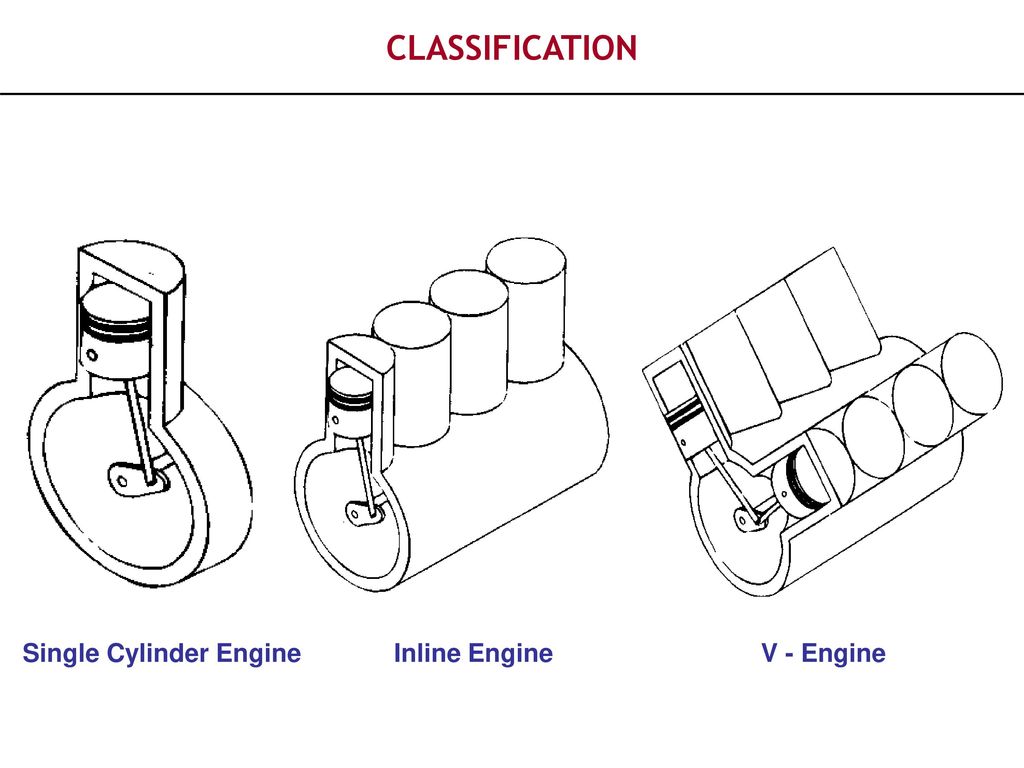 CLASSIFICATION

Single Cylinder Engine

Inline Engine

V - Engine