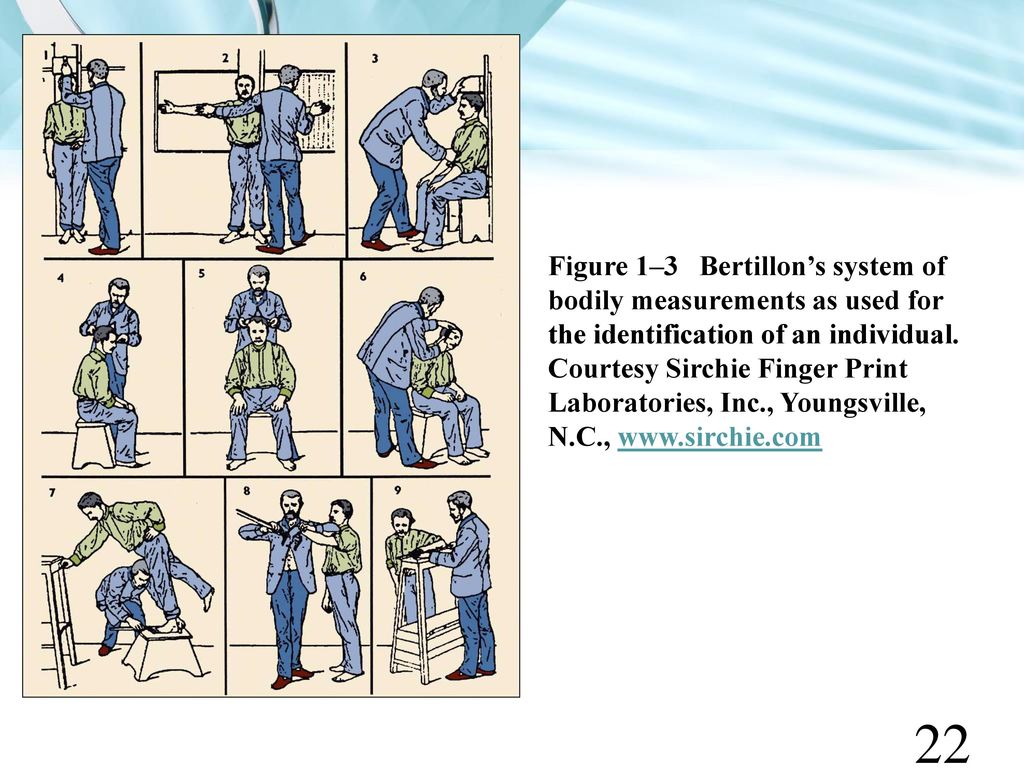 1 2 3

4 5 6

7 8 9

Figure 1–3 Bertillon's system of bodily measurements as used for the identification of an individual. Courtesy Sirchie Finger Print Laboratories, Inc., Youngsville, N.C., www.sirchie.com

22