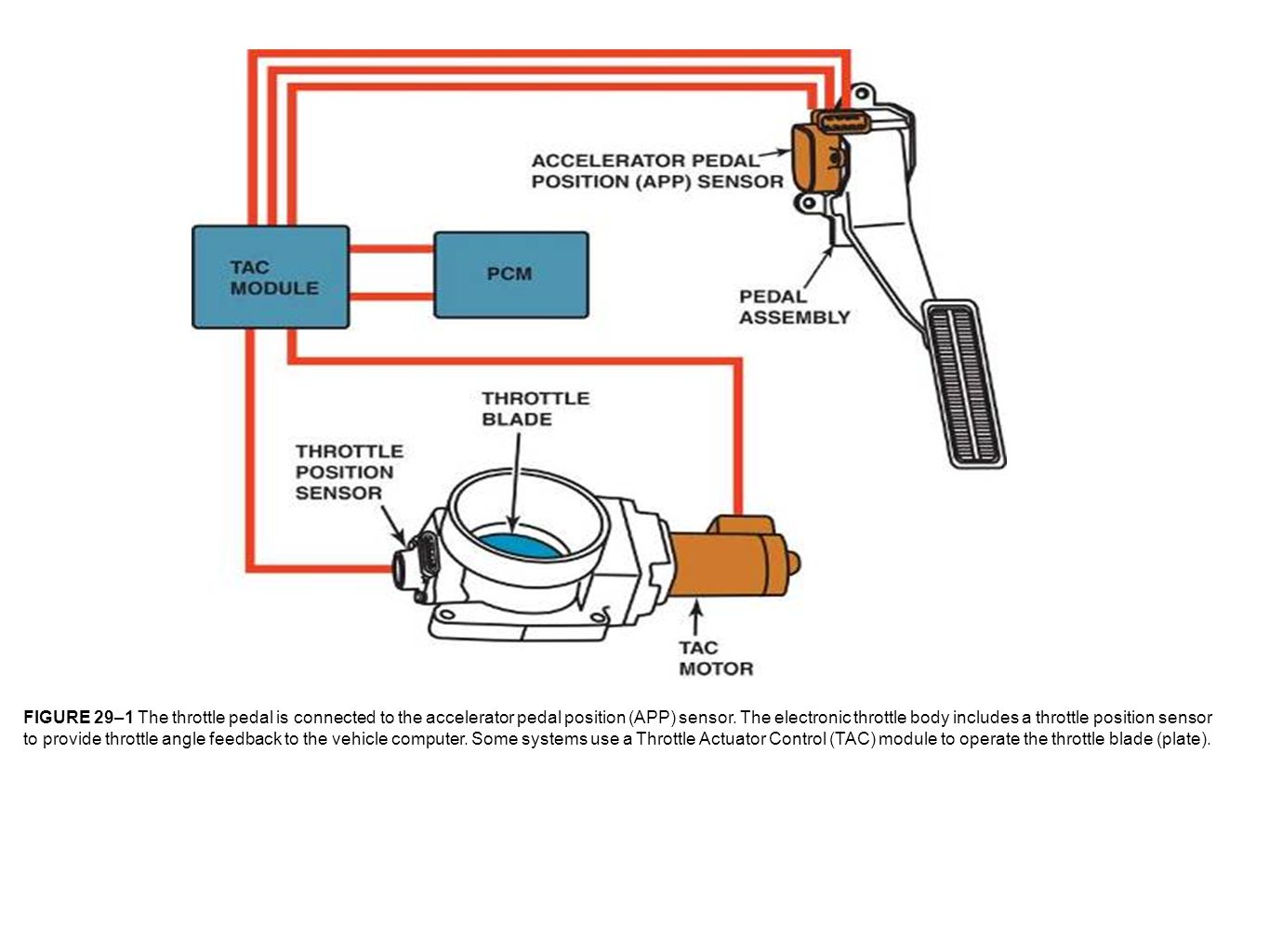 ACCELERATOR PEDAL POSITION (APP) SENSOR

TAC MODULE

PCM

PEDAL ASSEMBLY

THROTTLE BLADE

THROTTLE POSITION SENSOR

TAC MOTOR

FIGURE 29–1 The throttle pedal is connected to the accelerator pedal position (APP) sensor. The electronic throttle body includes a throttle position sensor to provide throttle angle feedback to the vehicle computer. Some systems use a Throttle Actuator Control (TAC) module to operate the throttle blade (plate).