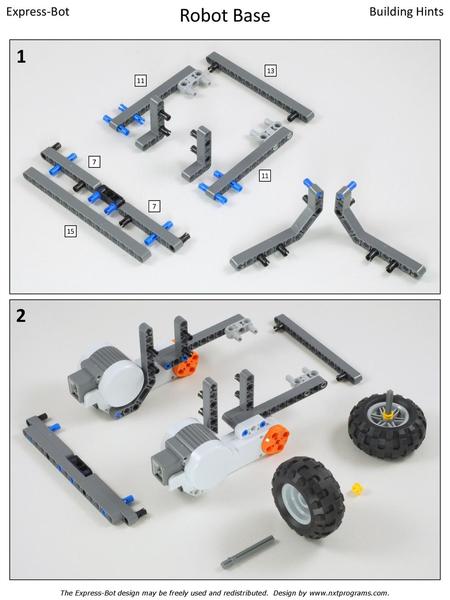 Express-Bot

Robot Base

Building Hints

1

11

13

7

11

7

15

2

The Express-Bot design may be freely used and redistributed. Design by www.nxtprograms.com.