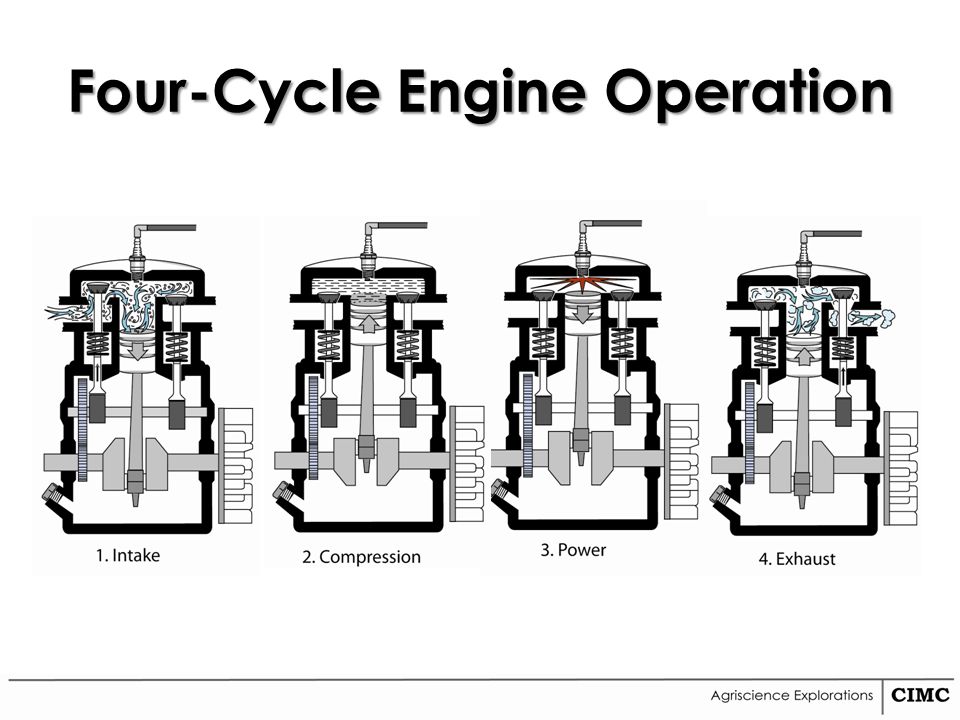 Four-Cycle Engine Operation

1. Intake

2. Compression

3. Power

4. Exhaust

Agriscience Explorations CIMC