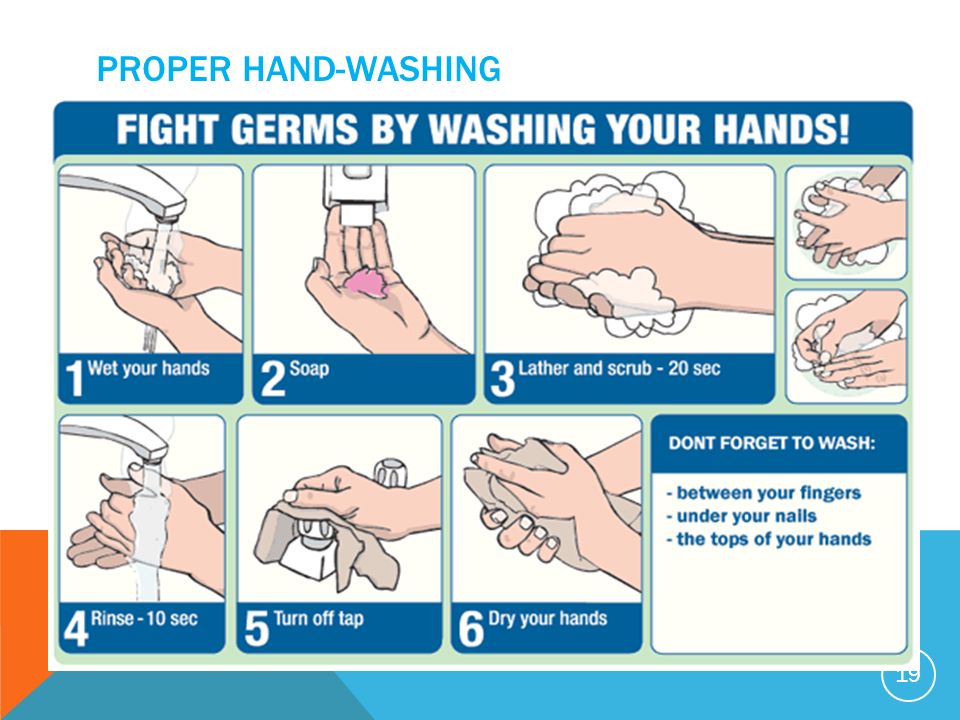 PROPER HAND-WASHING

FIGHT GERMS BY WASHING YOUR HANDS!

1 Wet your hands

2 Soap

3 Lather and scrub - 20 sec

4 Rinse - 10 sec

5 Turn off tap

6 Dry your hands

DONT FORGET TO WASH:

- between your fingers
- under your nails
- the tops of your hands

19