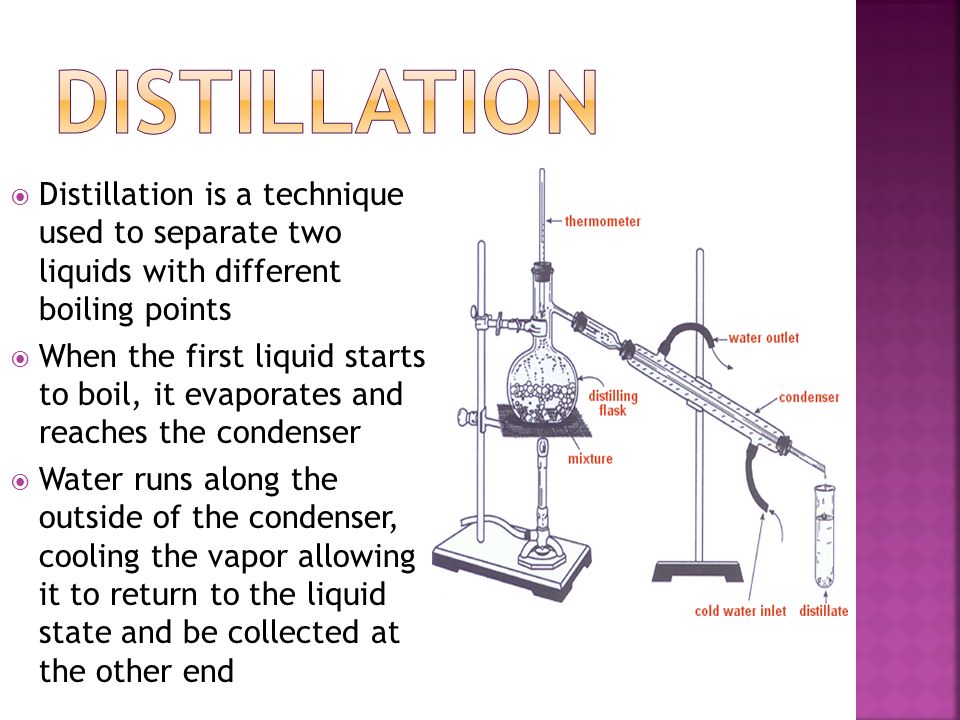 DISTILLATION

Distillation is a technique used to separate two liquids with different boiling points

When the first liquid starts to boil, it evaporates and reaches the condenser

Water runs along the outside of the condenser, cooling the vapor allowing it to return to the liquid state and be collected at the other end

thermometer
water outlet
distilling flask
condenser
mixture
cold water inlet
distillate