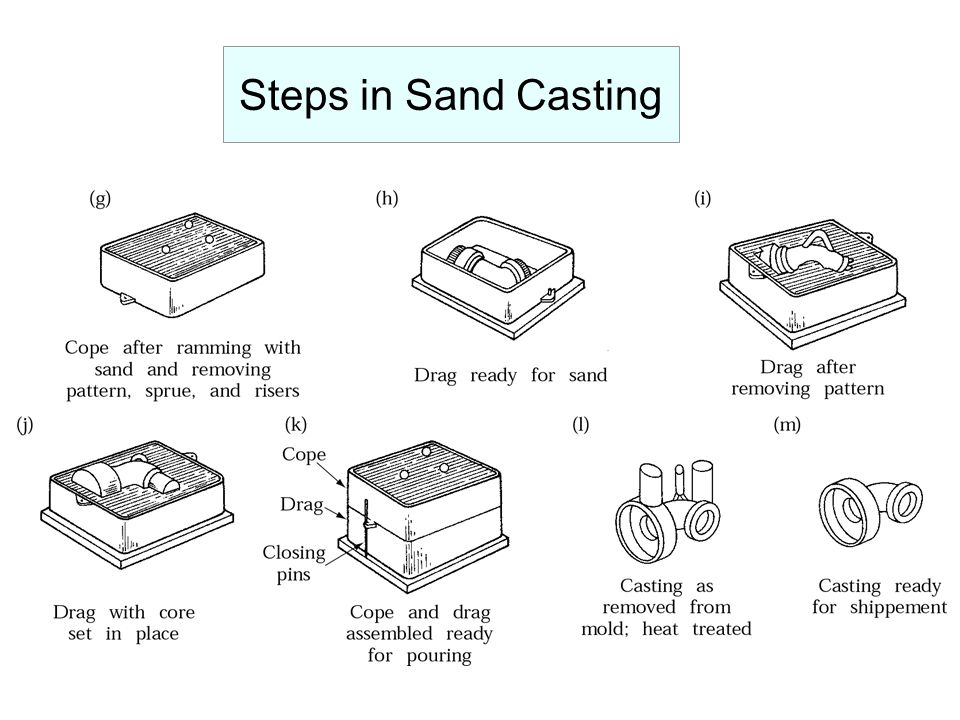 Steps in Sand Casting

(g)

Cope after ramming with sand and removing pattern, sprue, and risers

(h)

Drag ready for sand

(i)

Drag after removing pattern

(j)

Drag with core set in place

(k)

Cope

Drag

Closing pins

Cope and drag assembled ready for pouring

(l)

Casting as removed from mold; heat treated

(m)

Casting ready for shippement