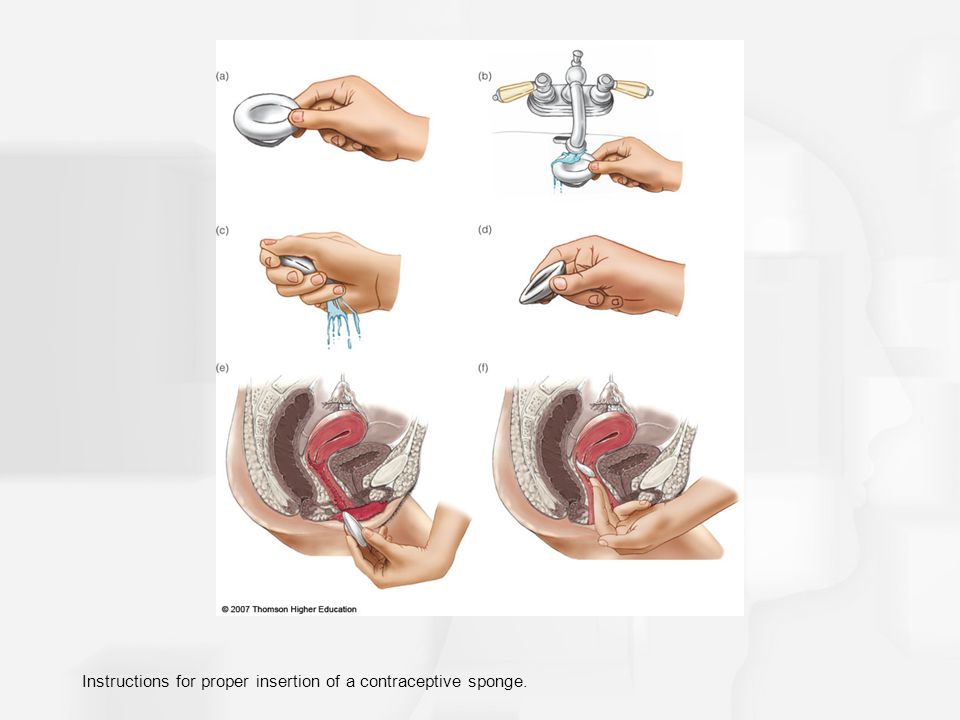 (a)

(b)

(c)

(d)

(e)

(f)

© 2007 Thomson Higher Education

Instructions for proper insertion of a contraceptive sponge.