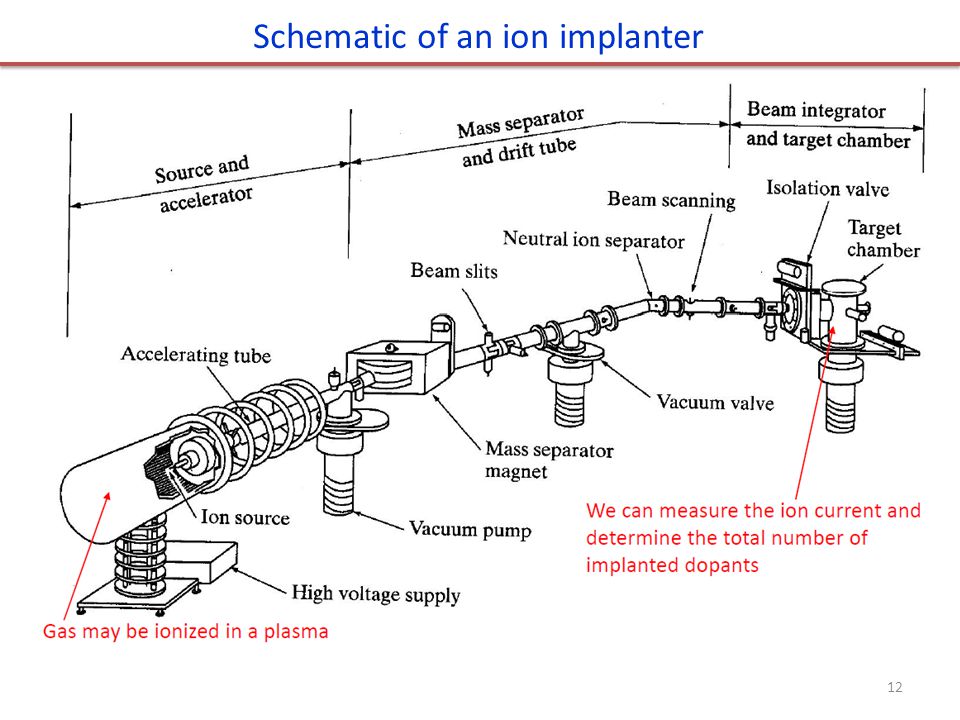 Schematic of an ion implanter

Source and accelerator

Mass separator and drift tube

Beam integrator and target chamber

Beam scanning

Isolation valve

Target chamber

Neutral ion separator

Beam slits

Accelerating tube

Vacuum valve

Mass separator magnet

Ion source

Vacuum pump

High voltage supply

We can measure the ion current and determine the total number of implanted dopants

Gas may be ionized in a plasma

12