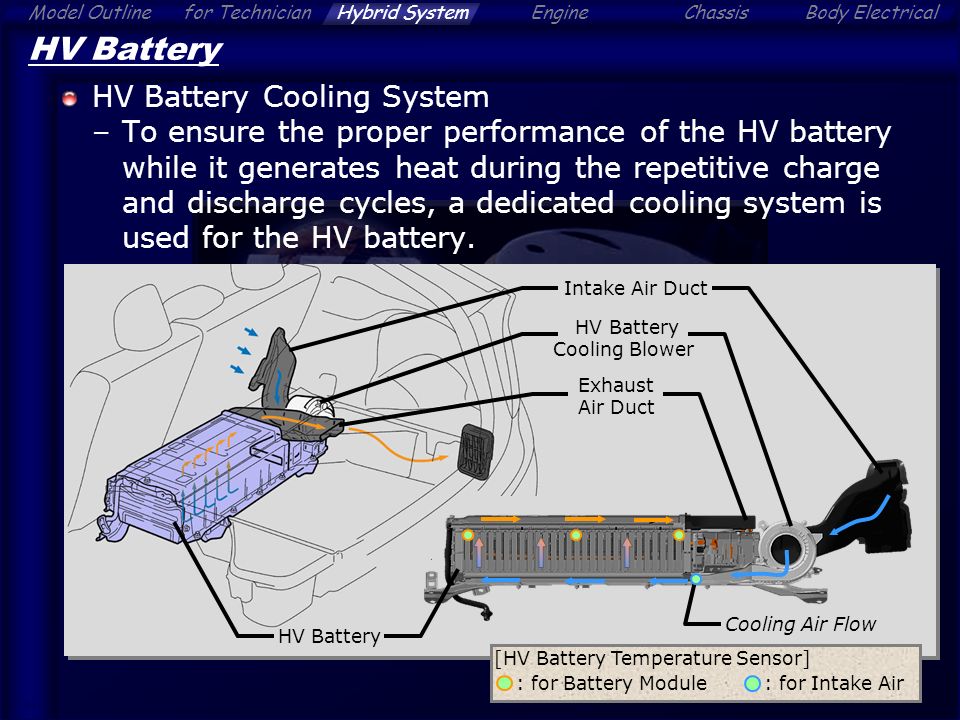 Model Outline for Technician Hybrid System Engine Chassis Body Electrical

HV Battery

HV Battery Cooling System
– To ensure the proper performance of the HV battery while it generates heat during the repetitive charge and discharge cycles, a dedicated cooling system is used for the HV battery.

Intake Air Duct
HV Battery Cooling Blower
Exhaust Air Duct
HV Battery
Cooling Air Flow

[HV Battery Temperature Sensor]
: for Battery Module : for Intake Air